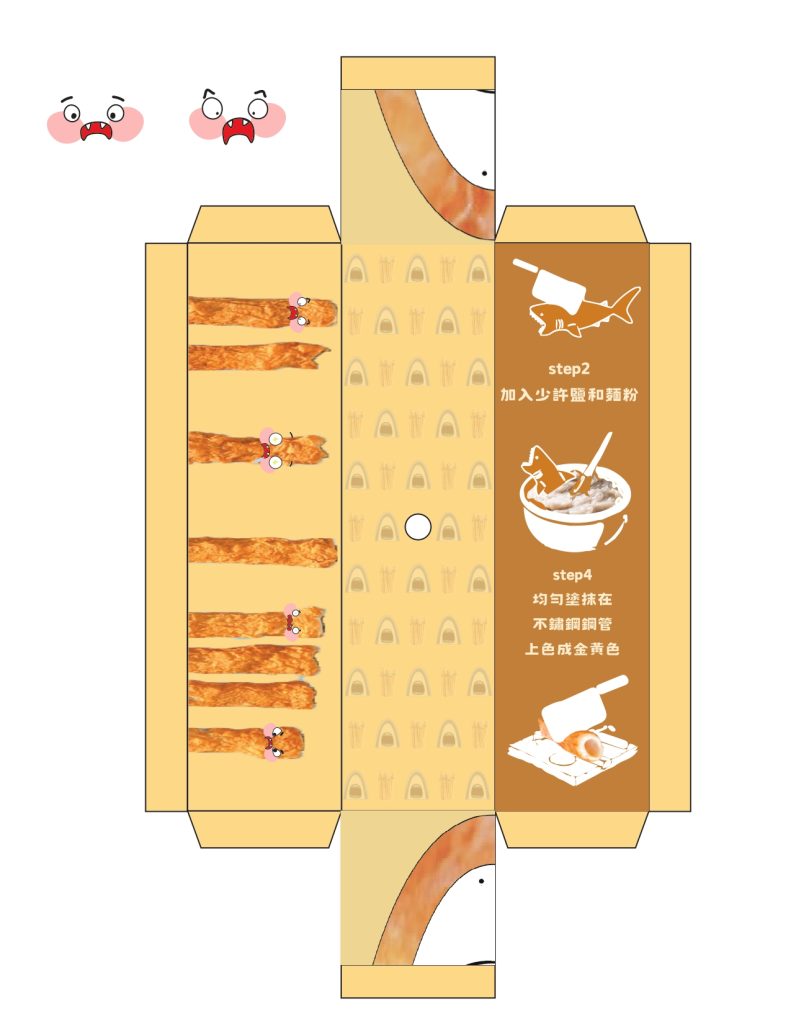 step2
加入少許鹽和麵粉

step4
均勻塗抹在
不鏽鋼鋼管
上色成金黃色